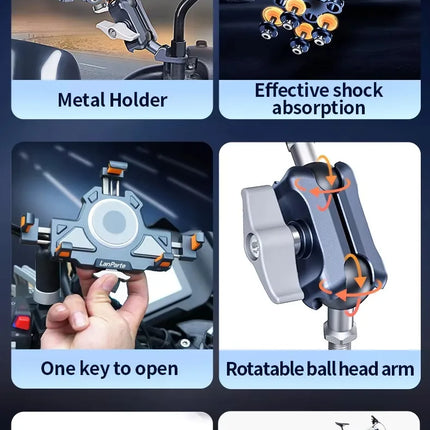 Metal Holder

Effective shock absorption

LanParte

One key to open

Rotatable ball head arm