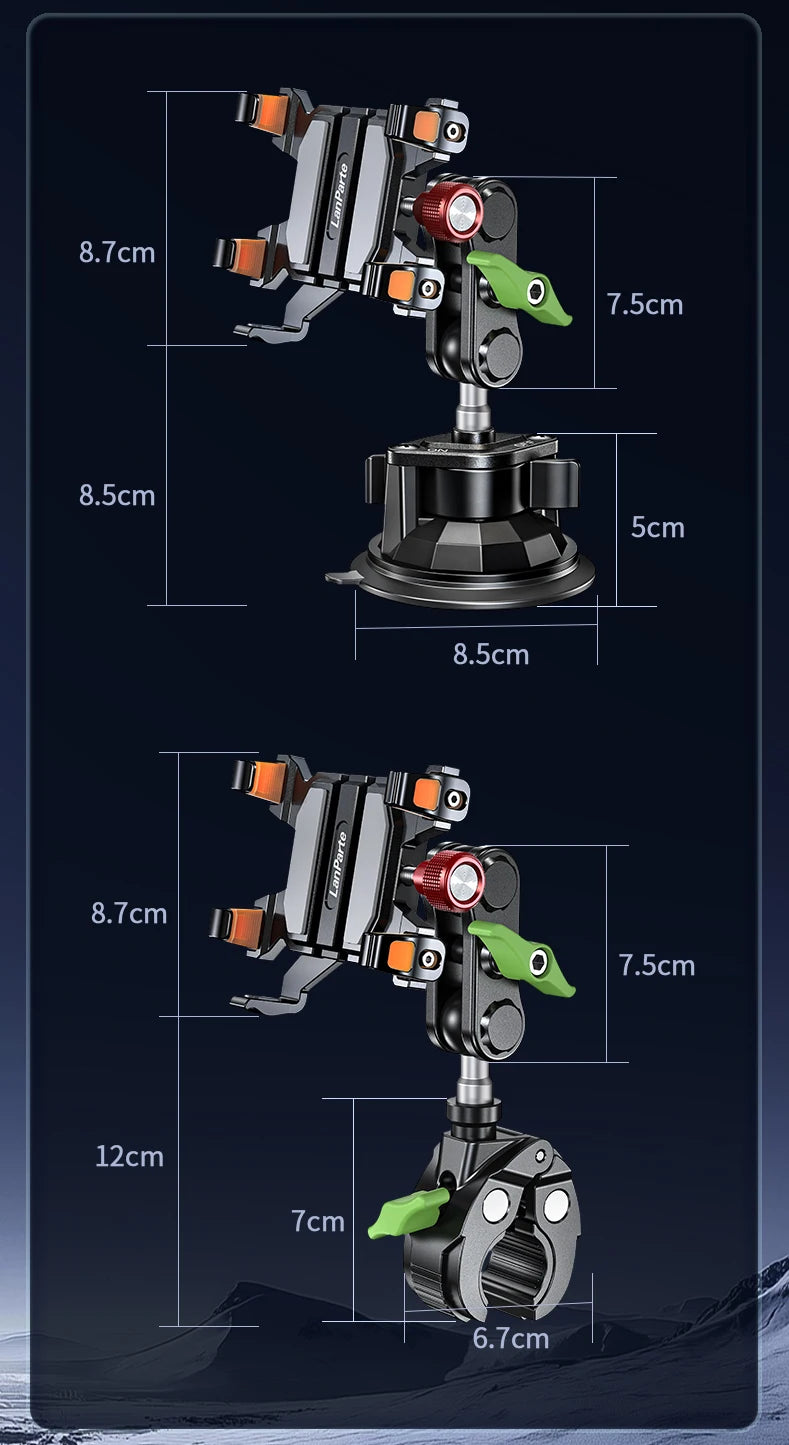 8.7cm

LanParte

7.5cm

8.5cm

5cm

8.5cm

8.7cm

LanParte

7.5cm

12cm

7cm

6.7cm