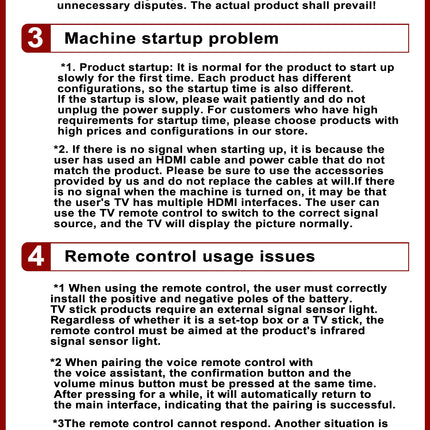 unnecessary disputes. The actual product shall prevail!

3 Machine startup problem

*1. Product startup: It is normal for the product to start up slowly for the first time. Each product has different configurations, so the startup time is also different. If the startup is slow, please wait patiently and do not unplug the power supply. For customers who have high requirements for startup time, please choose products with high prices and configurations in our store.

*2. If there is no signal when starting up, it is because the user has used an HDMI cable and power cable that do not match the product. Please be sure to use the accessories provided by us and do not replace the cables at will.If there is no signal when the machine is turned on, it may be that the user's TV has multiple HDMI interfaces. The user can use the TV remote control to switch to the correct signal source, and the TV will display the picture normally.

4 Remote control usage issues

*1 When using the remote control, the user must correctly install the positive and negative poles of the battery. TV stick products require an external signal sensor light. Regardless of whether it is a set-top box or a TV stick, the remote control must be aimed at the product's infrared signal sensor light.

*2 When pairing the voice remote control with the voice assistant, the confirmation button and the volume minus button must be pressed at the same time. After pressing for a while, it will automatically return to the main interface, indicating that the pairing is successful.

*3The remote control cannot respond. Another situation is