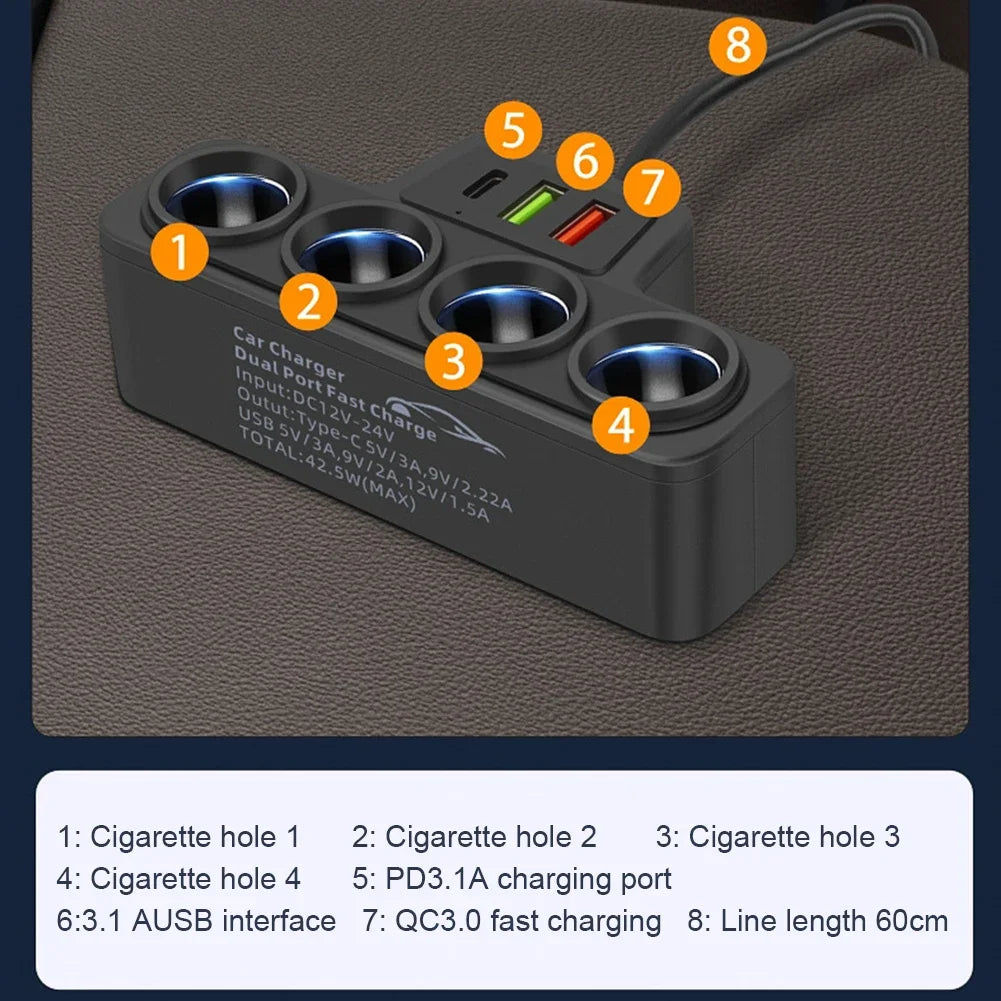 8

5

6

7

1

2

3

4

Car Charger
Dual Port Fast Charge
Input:DC12V-24V
Outut:Type-C 5V/3A,9V/2.22A
USB 5V/3A,9V/2A,12V/1.5A
TOTAL:42.5W(MAX)

1: Cigarette hole 1 2: Cigarette hole 2 3: Cigarette hole 3
4: Cigarette hole 4 5: PD3.1A charging port
6:3.1 AUSB interface 7: QC3.0 fast charging 8: Line length 60cm