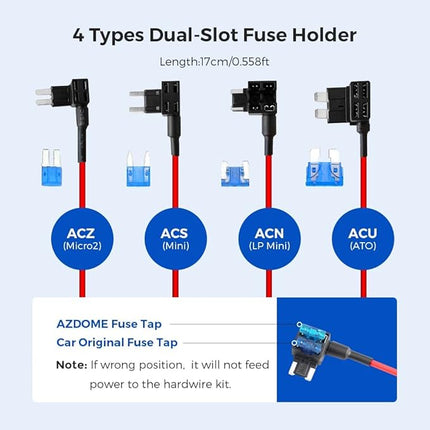 4 Types Dual-Slot Fuse Holder

Length:17cm/0.558ft

ACZ
(Micro2)

ACS
(Mini)

ACN
(LP Mini)

ACU
(ATO)

AZDOME Fuse Tap

Car Original Fuse Tap

Note: If wrong position, it will not feed power to the hardwire kit.