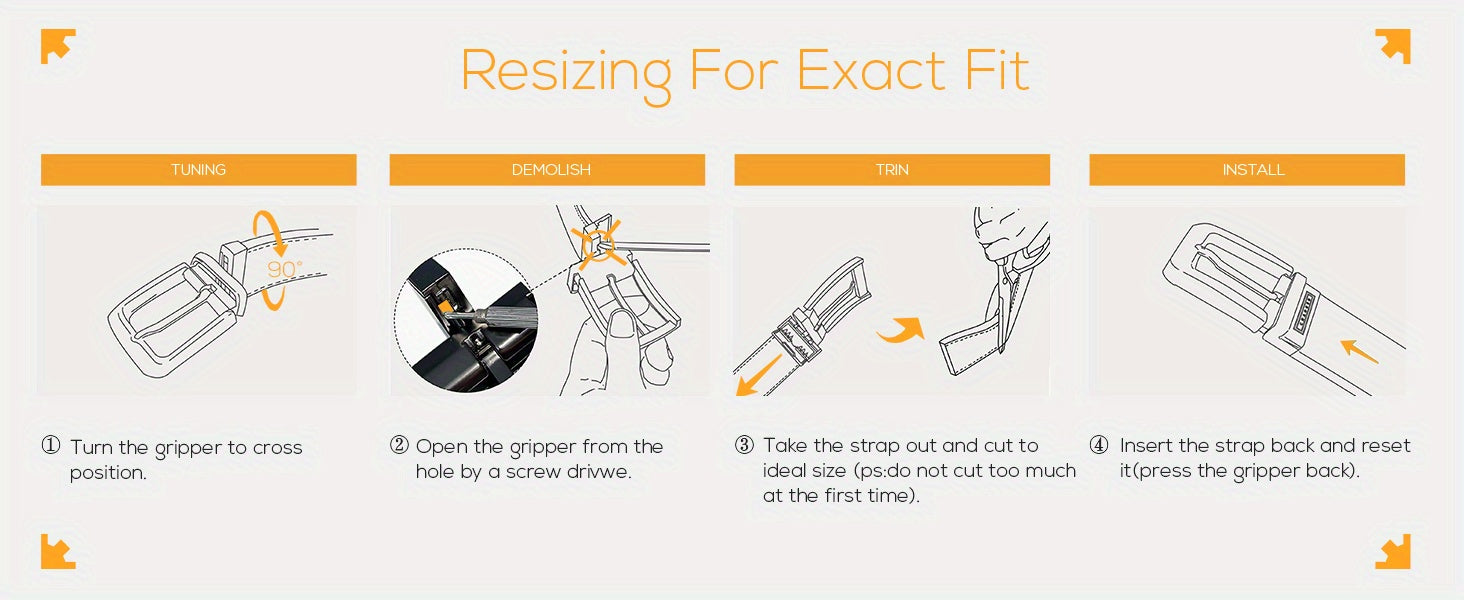 Resizing For Exact Fit

TUNING

90°

① Turn the gripper to cross position.

DEMOLISH

② Open the gripper from the hole by a screw drivwe.

TRIN

③ Take the strap out and cut to ideal size (ps:do not cut too much at the first time).

INSTALL

④ Insert the strap back and reset it(press the gripper back).